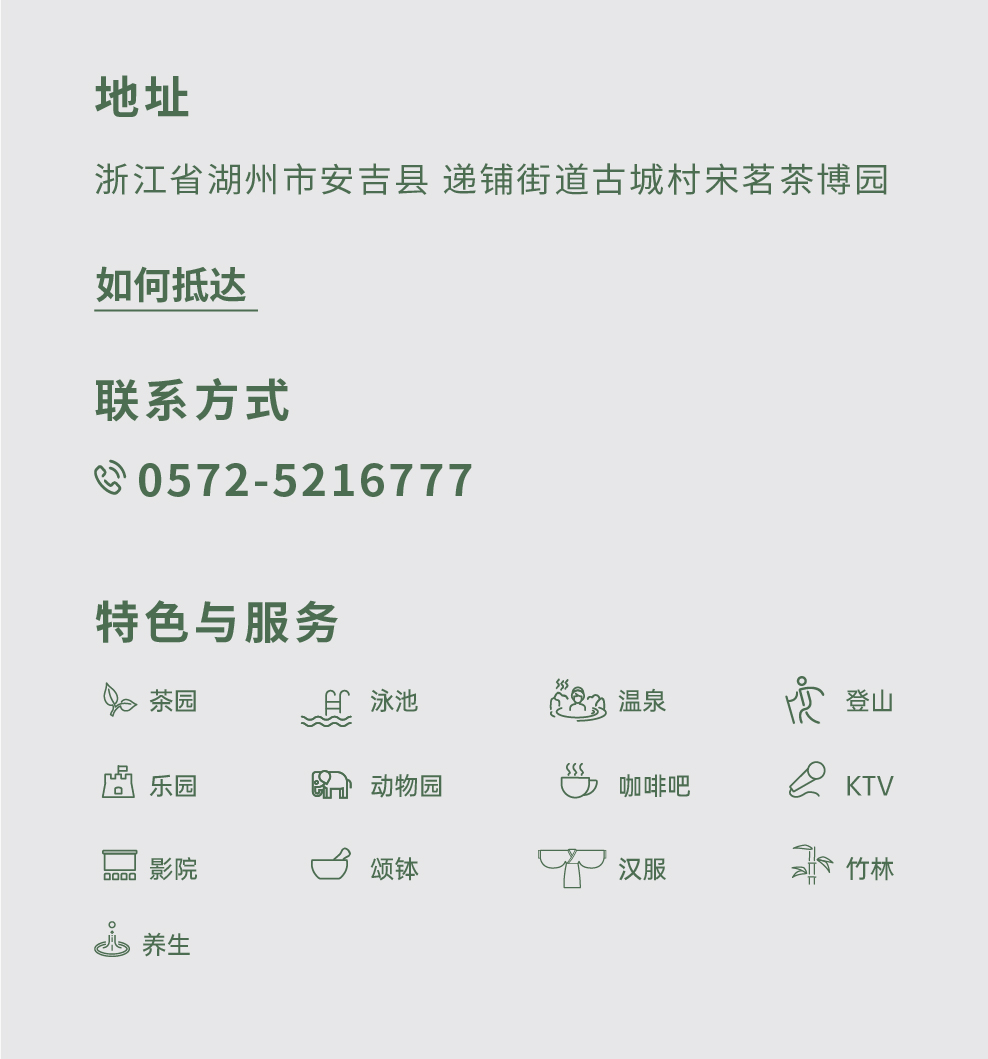 地址

浙江省湖州市安吉县 递铺街道古城村宋茗茶博园

如何抵达

联系方式

0572-5216777

特色与服务

茶园 泳池 温泉 登山

乐园 动物园 咖啡吧 KTV

影院 颂钵 汉服 竹林

养生